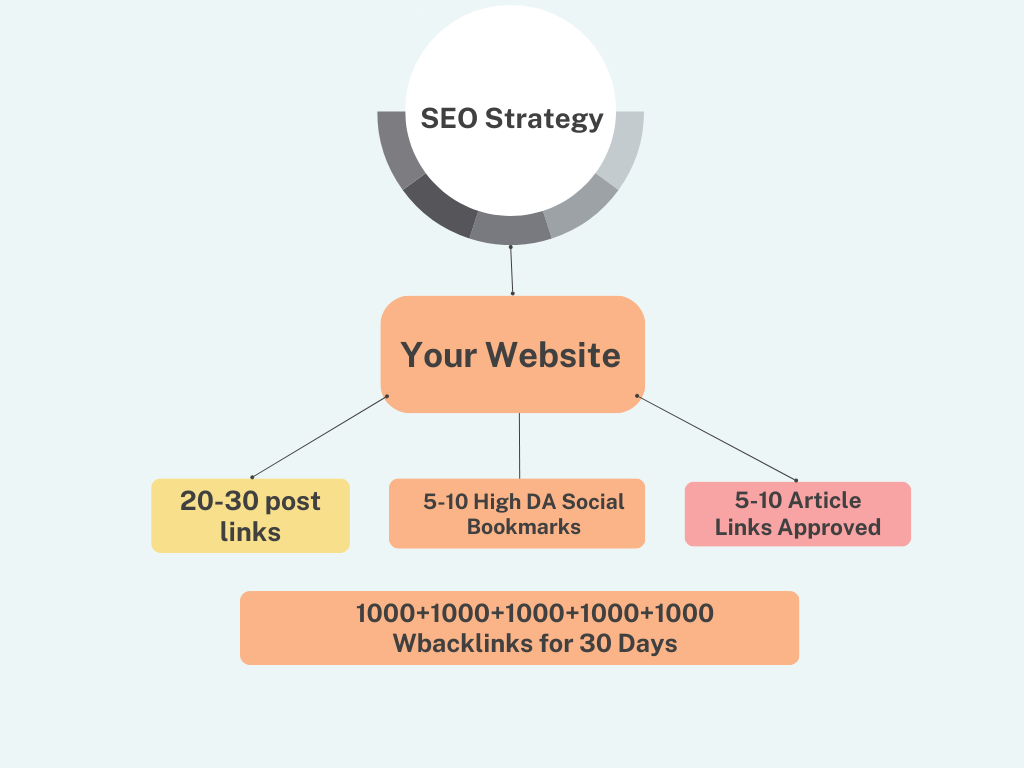 SEO Strategy

Your Website

20-30 post links

5-10 High DA Social Bookmarks

5-10 Article Links Approved

1000+1000+1000+1000+1000 Wbacklinks for 30 Days